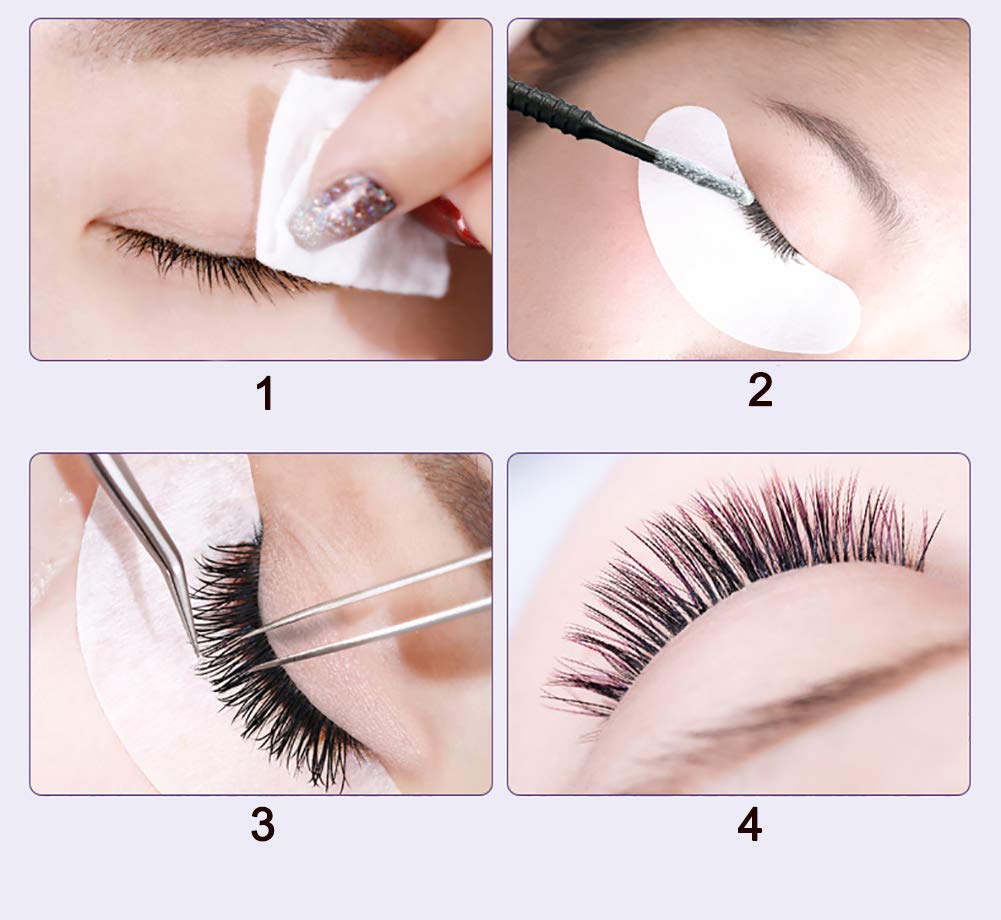 1

2

3

4