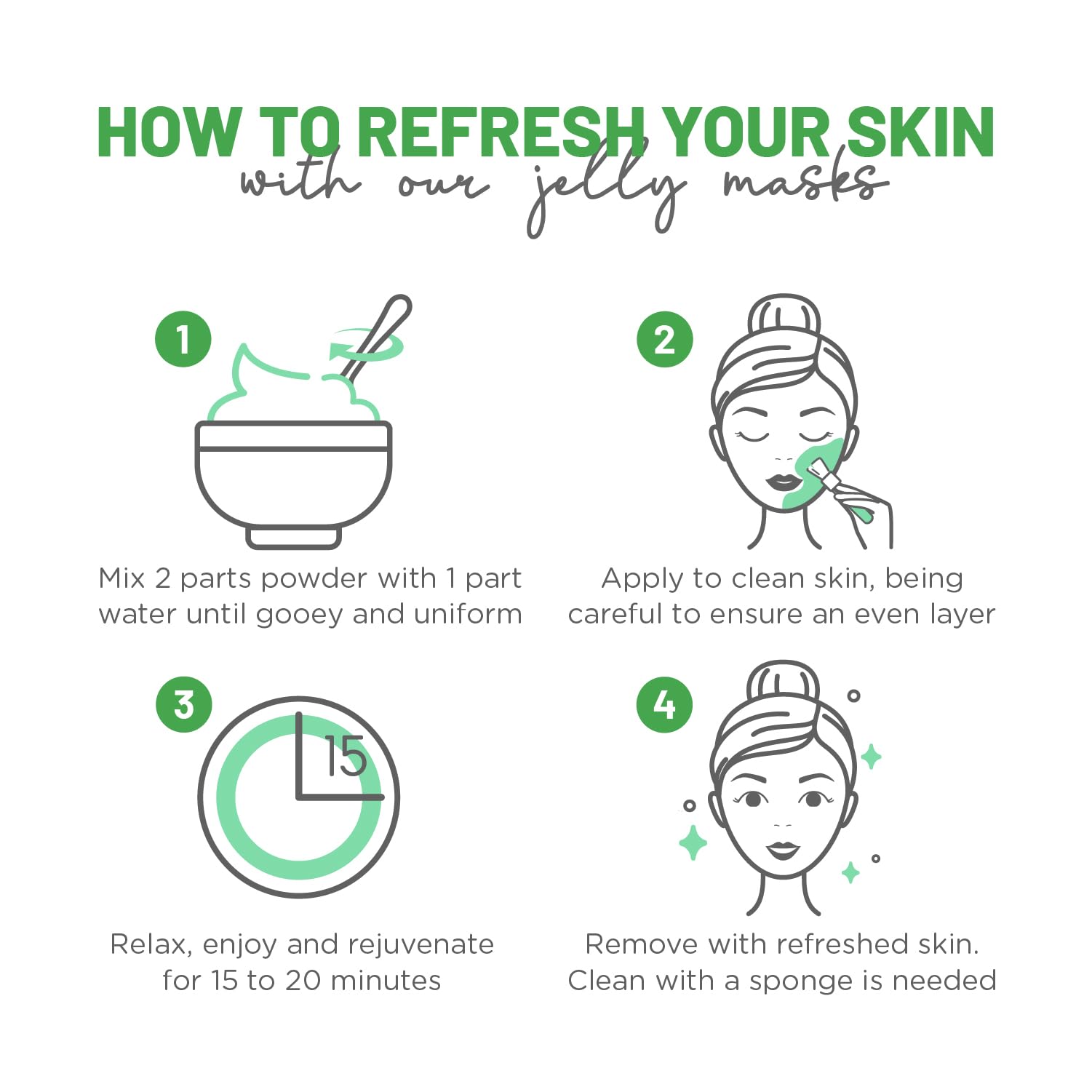 HOW TO REFRESH YOUR SKIN
with our jelly masks

1

Mix 2 parts powder with 1 part water until gooey and uniform

2

Apply to clean skin, being careful to ensure an even layer

3

15

Relax, enjoy and rejuvenate for 15 to 20 minutes

4

Remove with refreshed skin. Clean with a sponge is needed