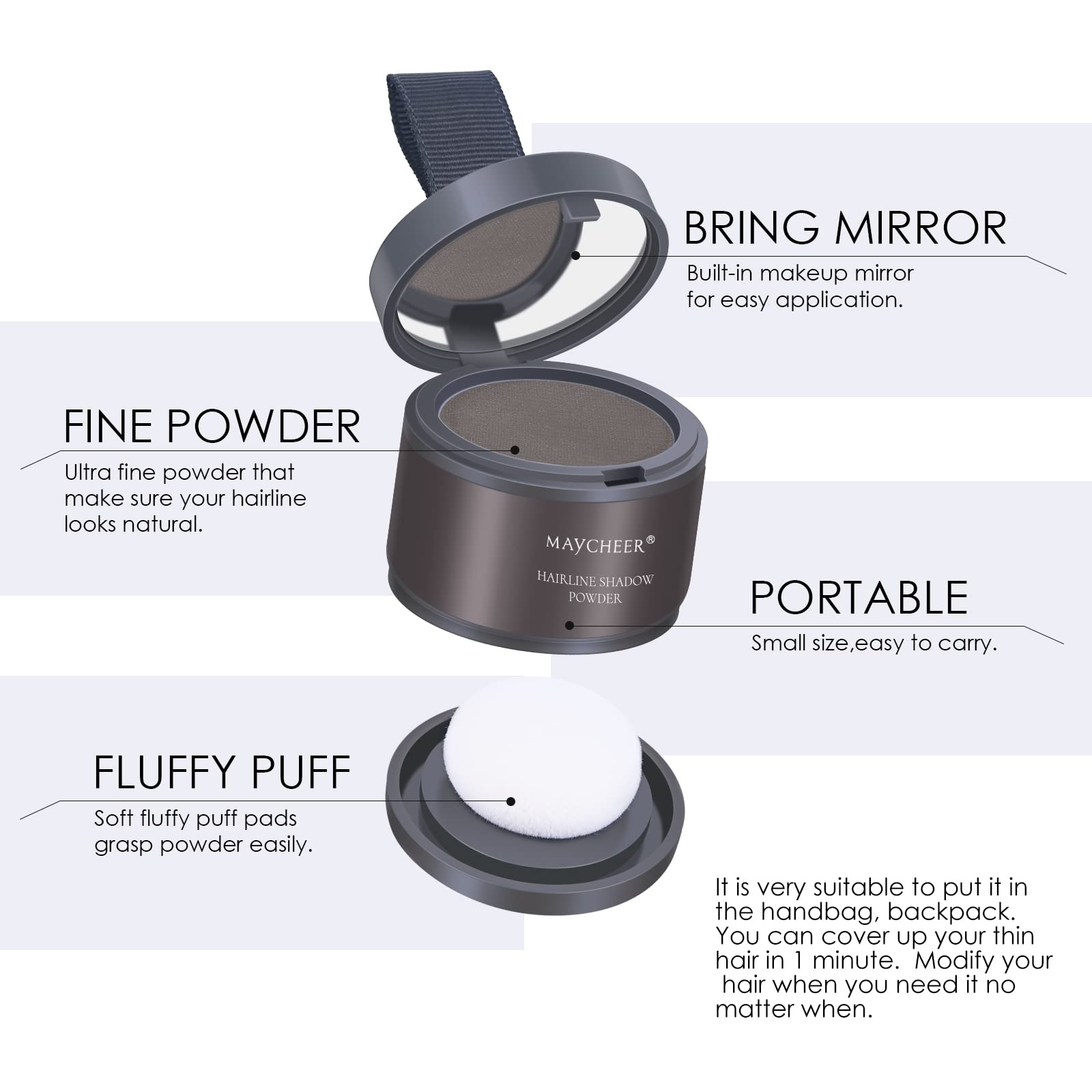 BRING MIRROR
Built-in makeup mirror for easy application.

FINE POWDER
Ultra fine powder that make sure your hairline looks natural.

MAYCHEER®
HAIRLINE SHADOW POWDER

PORTABLE
Small size,easy to carry.

FLUFFY PUFF
Soft fluffy puff pads grasp powder easily.

It is very suitable to put it in the handbag, backpack. You can cover up your thin hair in 1 minute. Modify your hair when you need it no matter when.