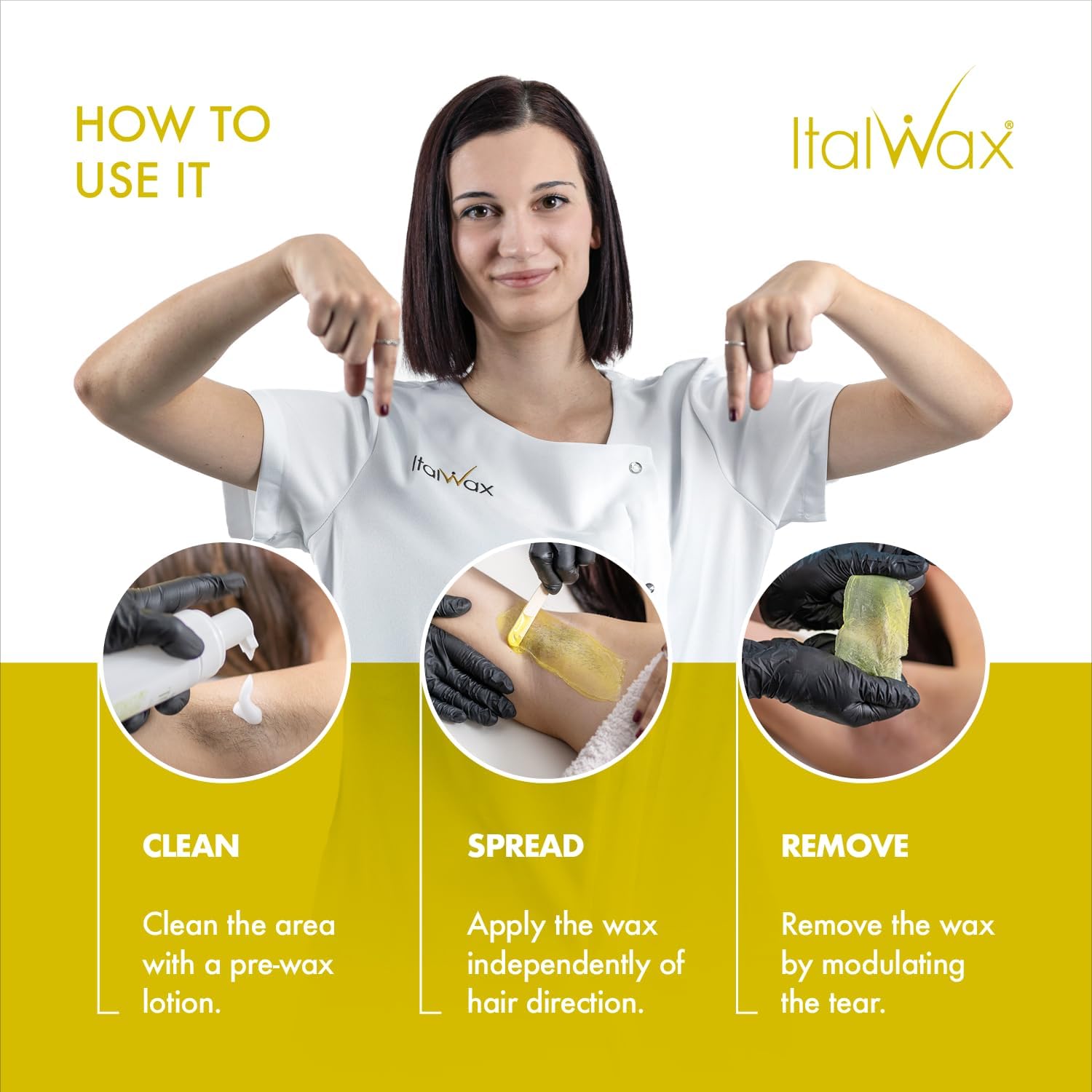 HOW TO USE IT

ItalWax®

ItalWax

CLEAN

Clean the area with a pre-wax lotion.

SPREAD

Apply the wax independently of hair direction.

REMOVE

Remove the wax by modulating the tear.