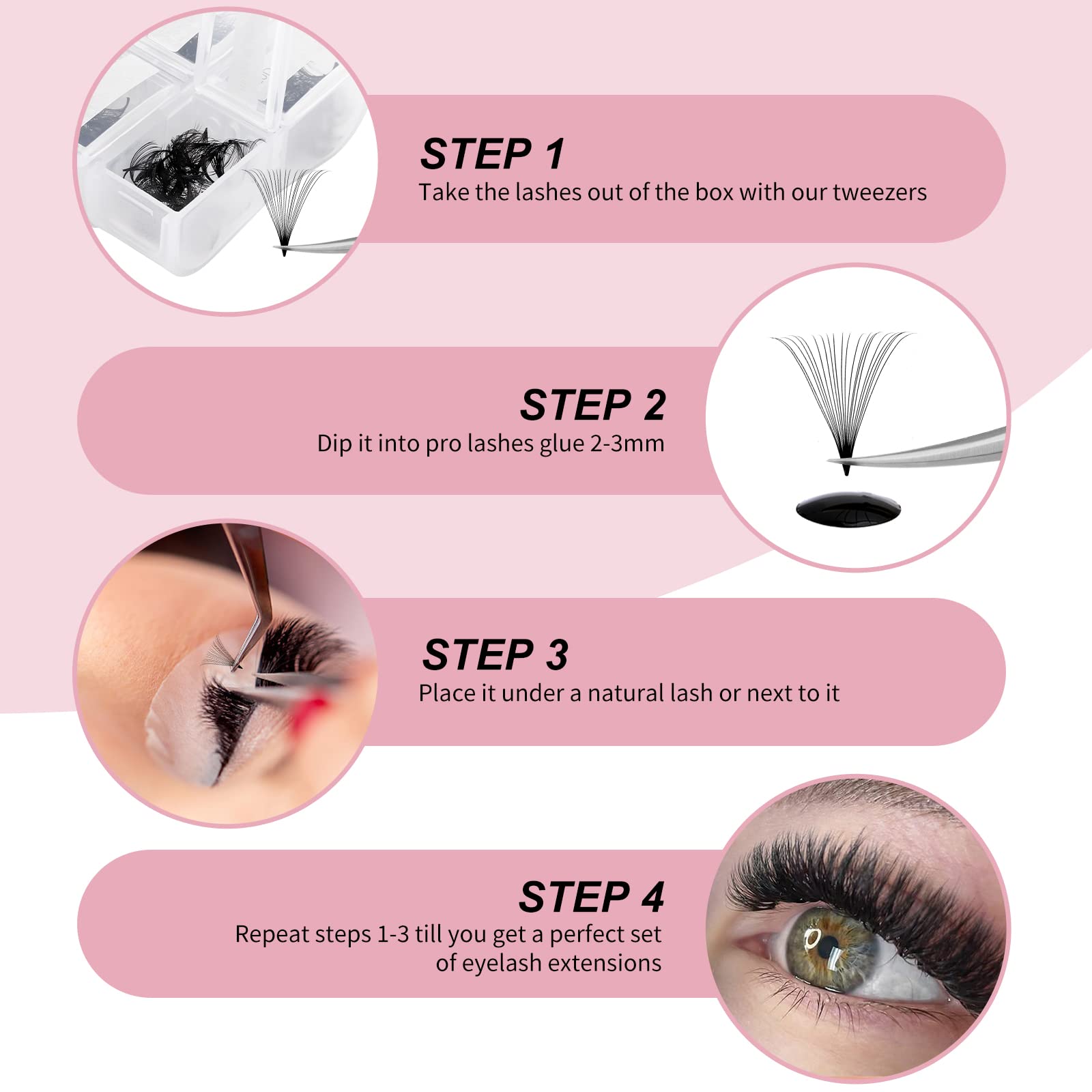 STEP 1
Take the lashes out of the box with our tweezers

STEP 2
Dip it into pro lashes glue 2-3mm

STEP 3
Place it under a natural lash or next to it

STEP 4
Repeat steps 1-3 till you get a perfect set of eyelash extensions