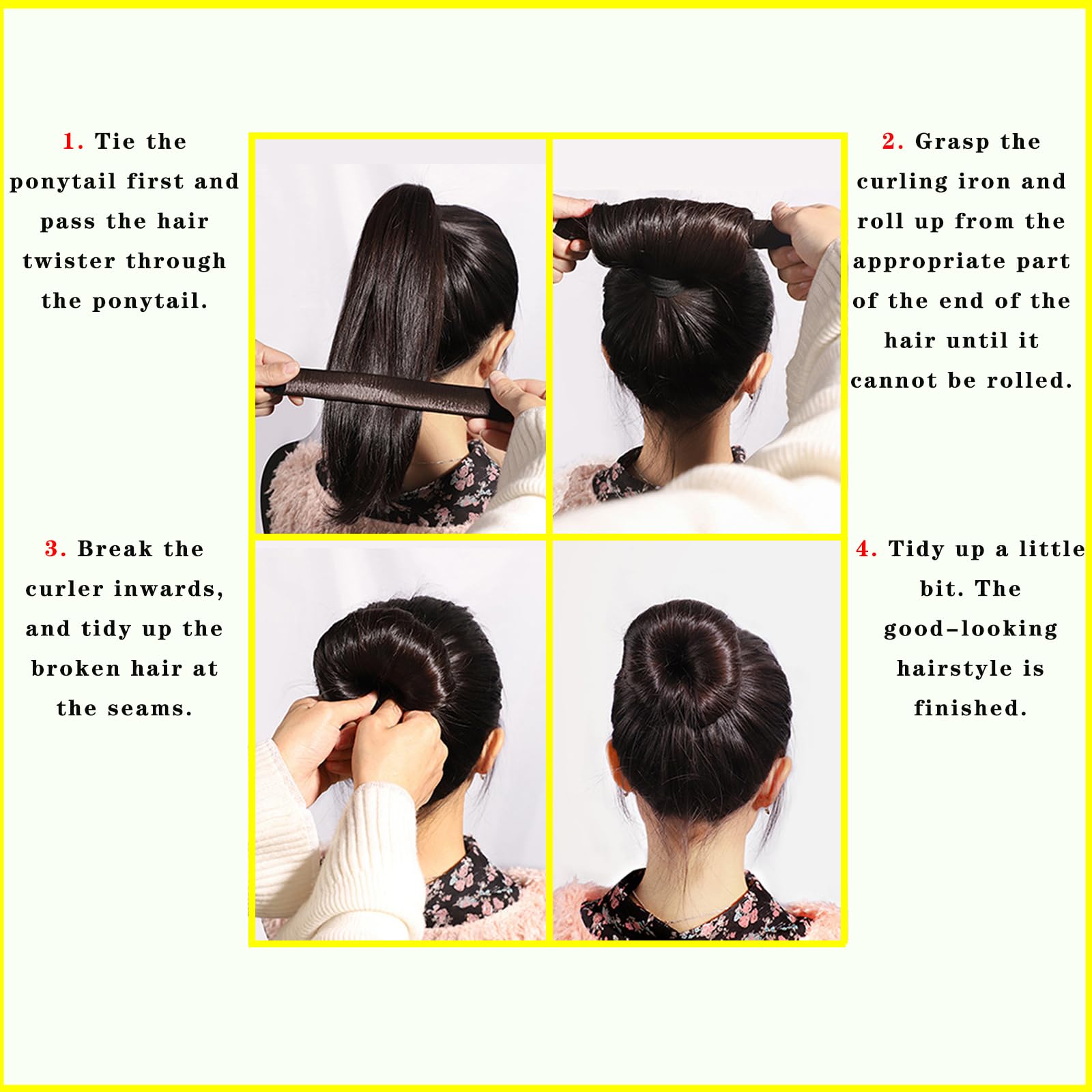 1. Tie the ponytail first and pass the hair twister through the ponytail.

2. Grasp the curling iron and roll up from the appropriate part of the end of the hair until it cannot be rolled.

3. Break the curler inwards, and tidy up the broken hair at the seams.

4. Tidy up a little bit. The good-looking hairstyle is finished.