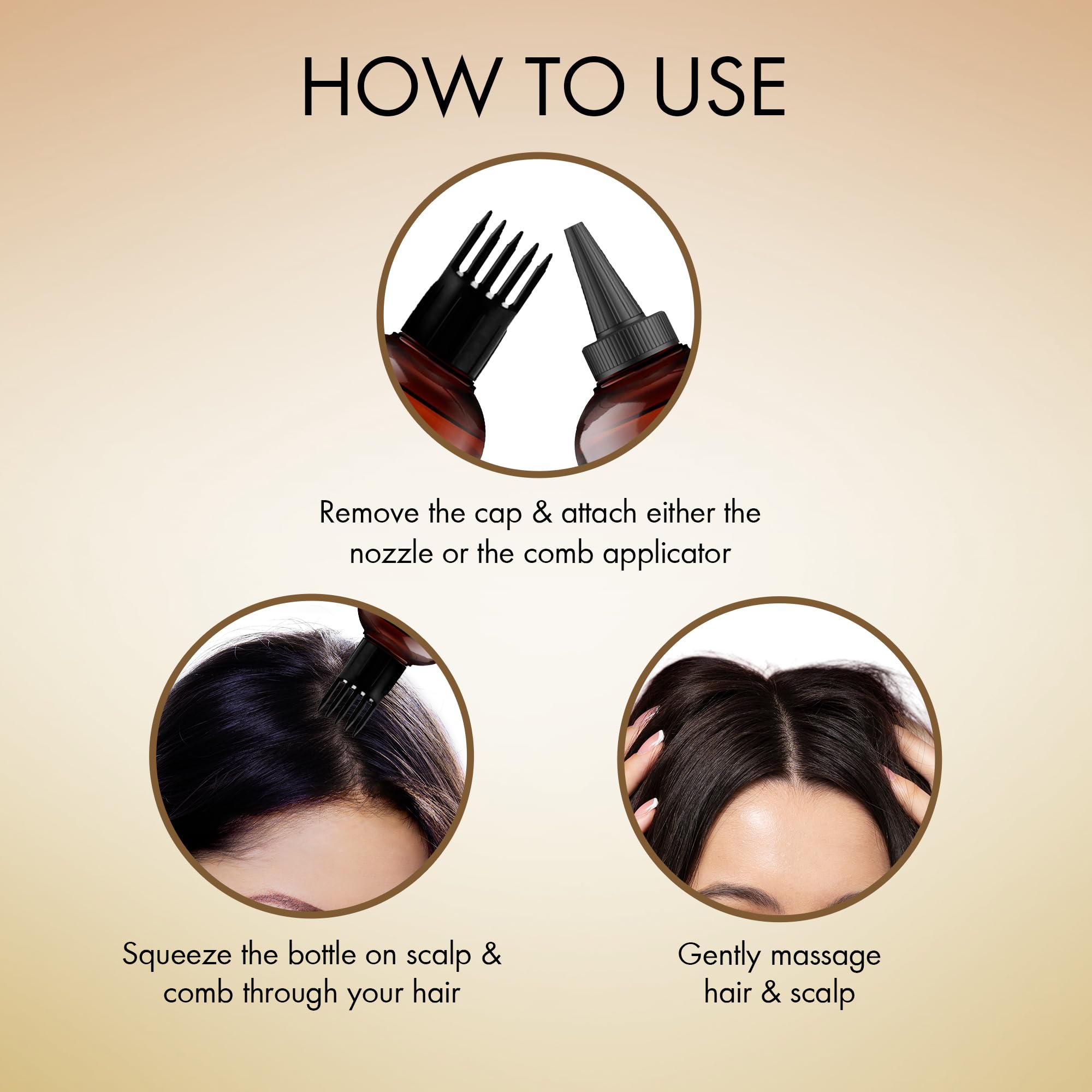 HOW TO USE

Remove the cap & attach either the nozzle or the comb applicator

Squeeze the bottle on scalp & comb through your hair

Gently massage hair & scalp