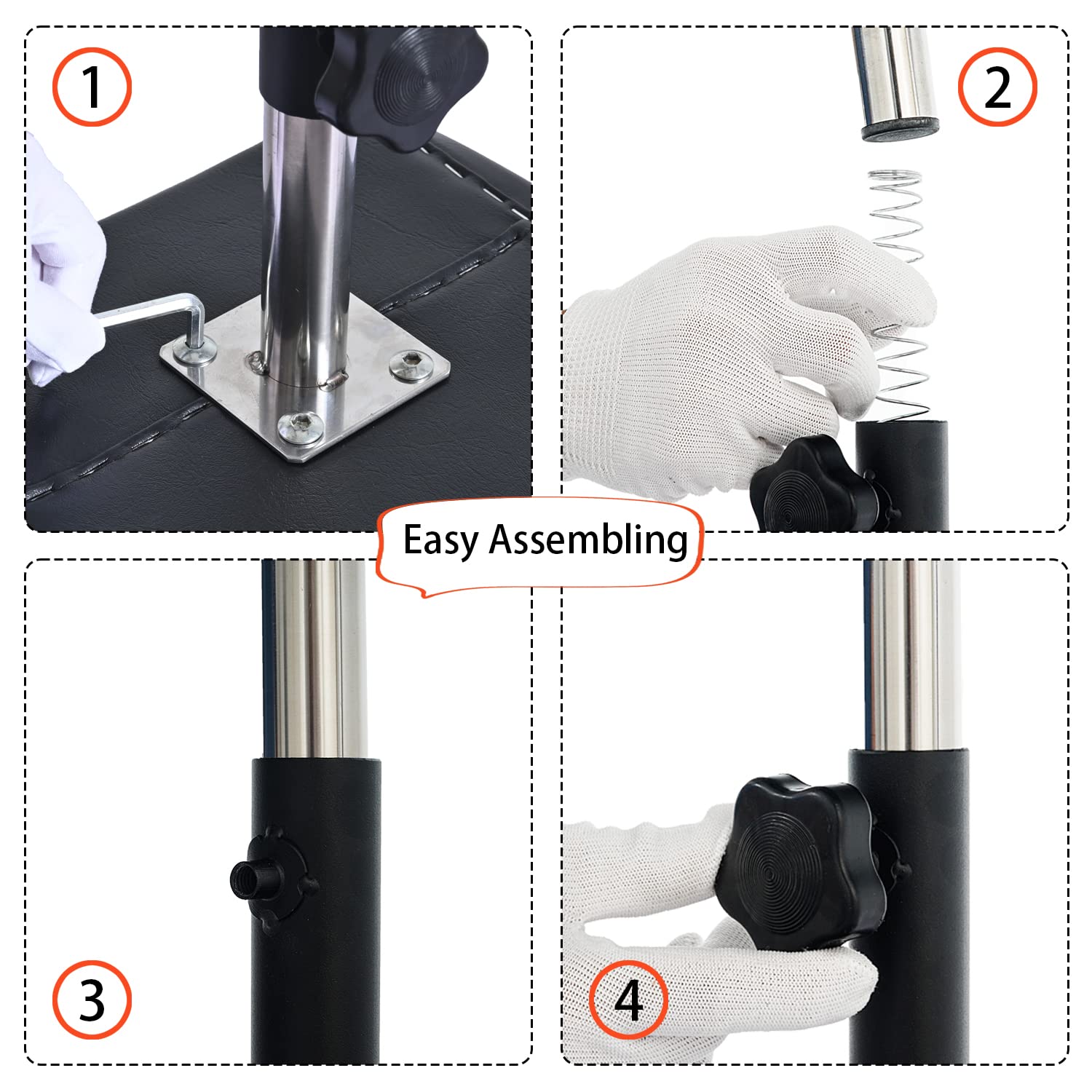 1

2

Easy Assembling

3

4