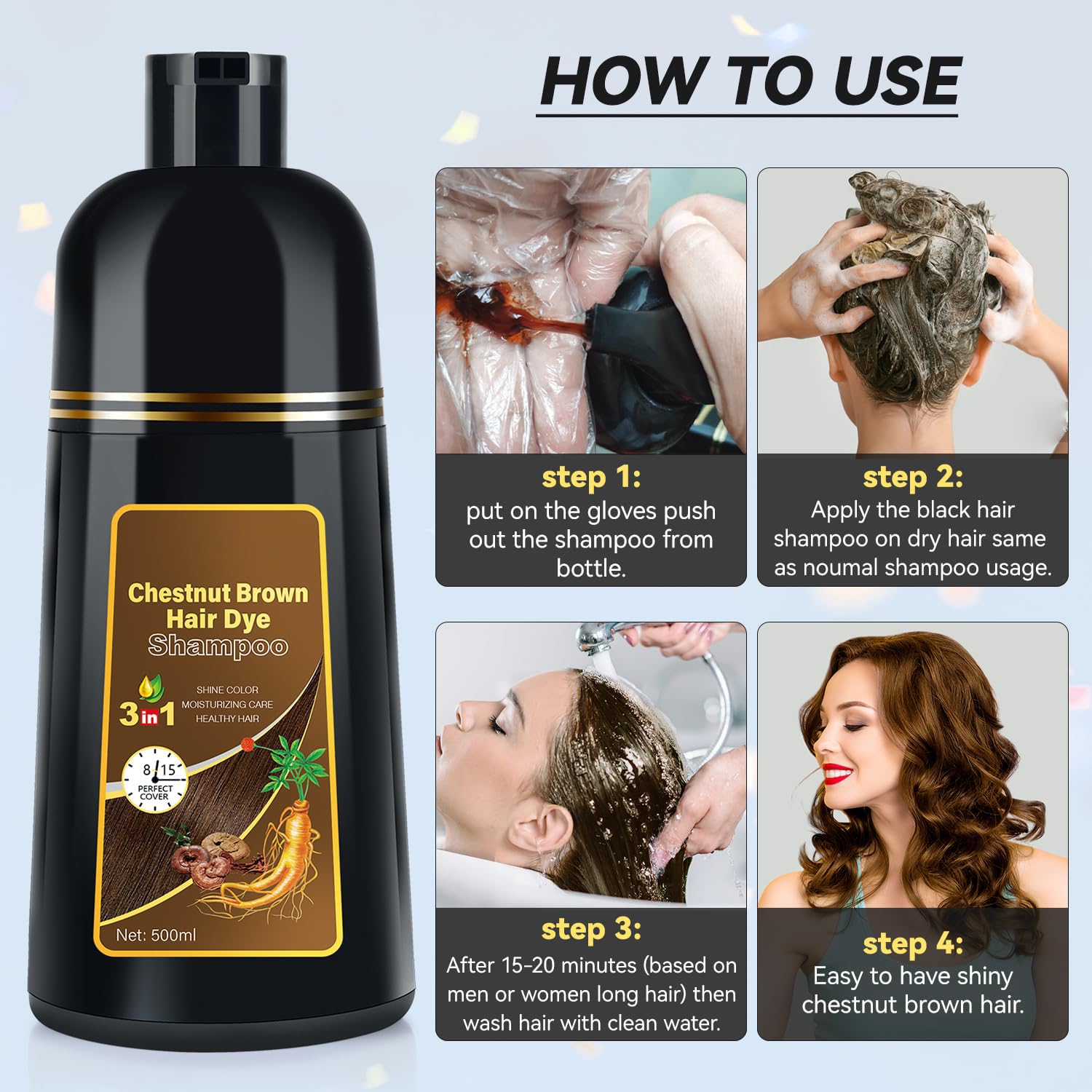 HOW TO USE

Chestnut Brown Hair Dye Shampoo

3 in 1
SHINE COLOR
MOISTURIZING CARE
HEALTHY HAIR

8 15
PERFECT COVER

Net: 500ml

step 1:
put on the gloves push out the shampoo from bottle.

step 2:
Apply the black hair shampoo on dry hair same as noumal shampoo usage.

step 3:
After 15-20 minutes (based on men or women long hair) then wash hair with clean water.

step 4:
Easy to have shiny chestnut brown hair.