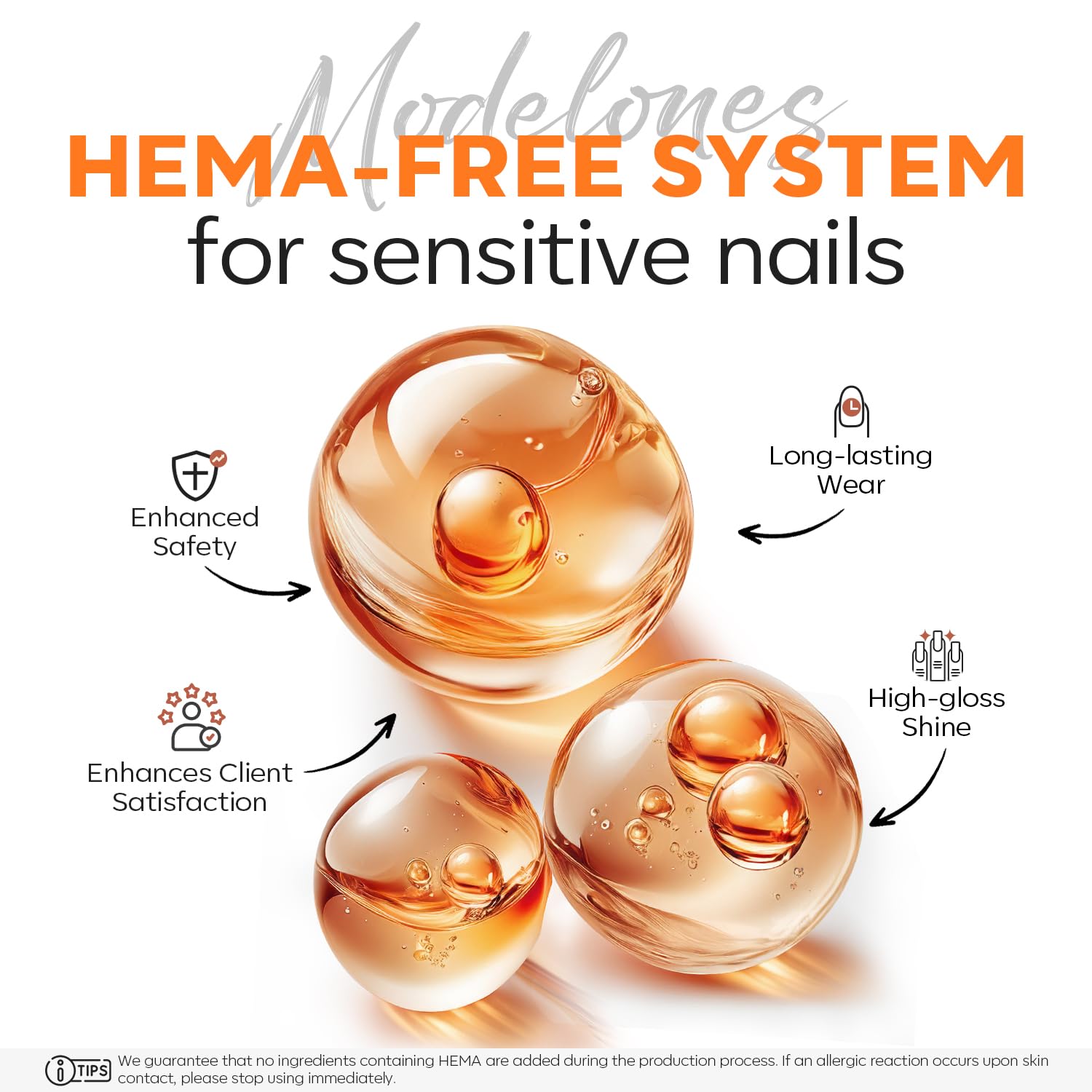 Modelones
HEMA-FREE SYSTEM
for sensitive nails

Enhanced Safety

Long-lasting Wear

Enhances Client Satisfaction

High-gloss Shine

TIPS We guarantee that no ingredients containing HEMA are added during the production process. If an allergic reaction occurs upon skin contact, please stop using immediately.