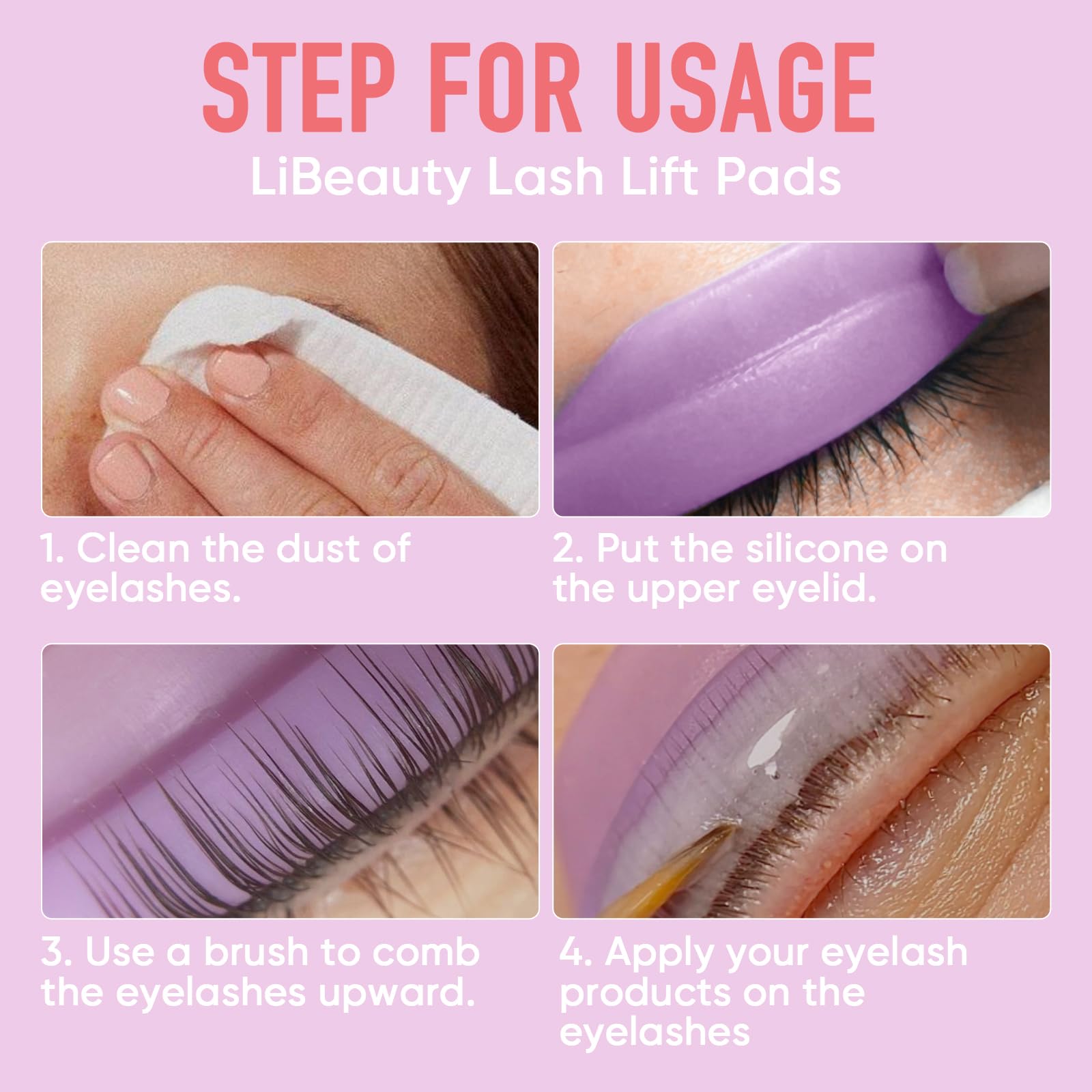 STEP FOR USAGE

LiBeauty Lash Lift Pads

1. Clean the dust of eyelashes.

2. Put the silicone on the upper eyelid.

3. Use a brush to comb the eyelashes upward.

4. Apply your eyelash products on the eyelashes