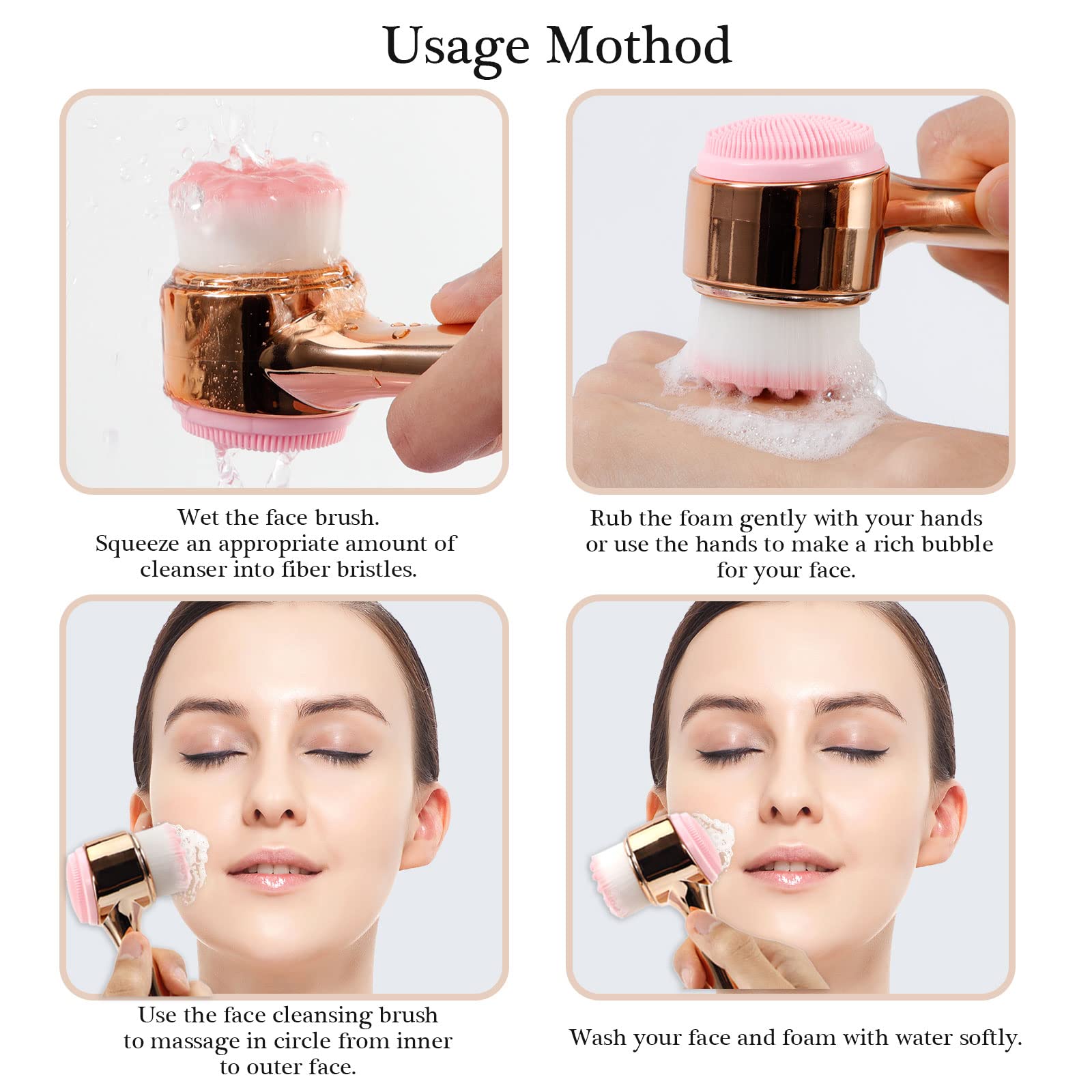 Usage Mothod

Wet the face brush.
Squeeze an appropriate amount of cleanser into fiber bristles.

Rub the foam gently with your hands or use the hands to make a rich bubble for your face.

Use the face cleansing brush to massage in circle from inner to outer face.

Wash your face and foam with water softly.