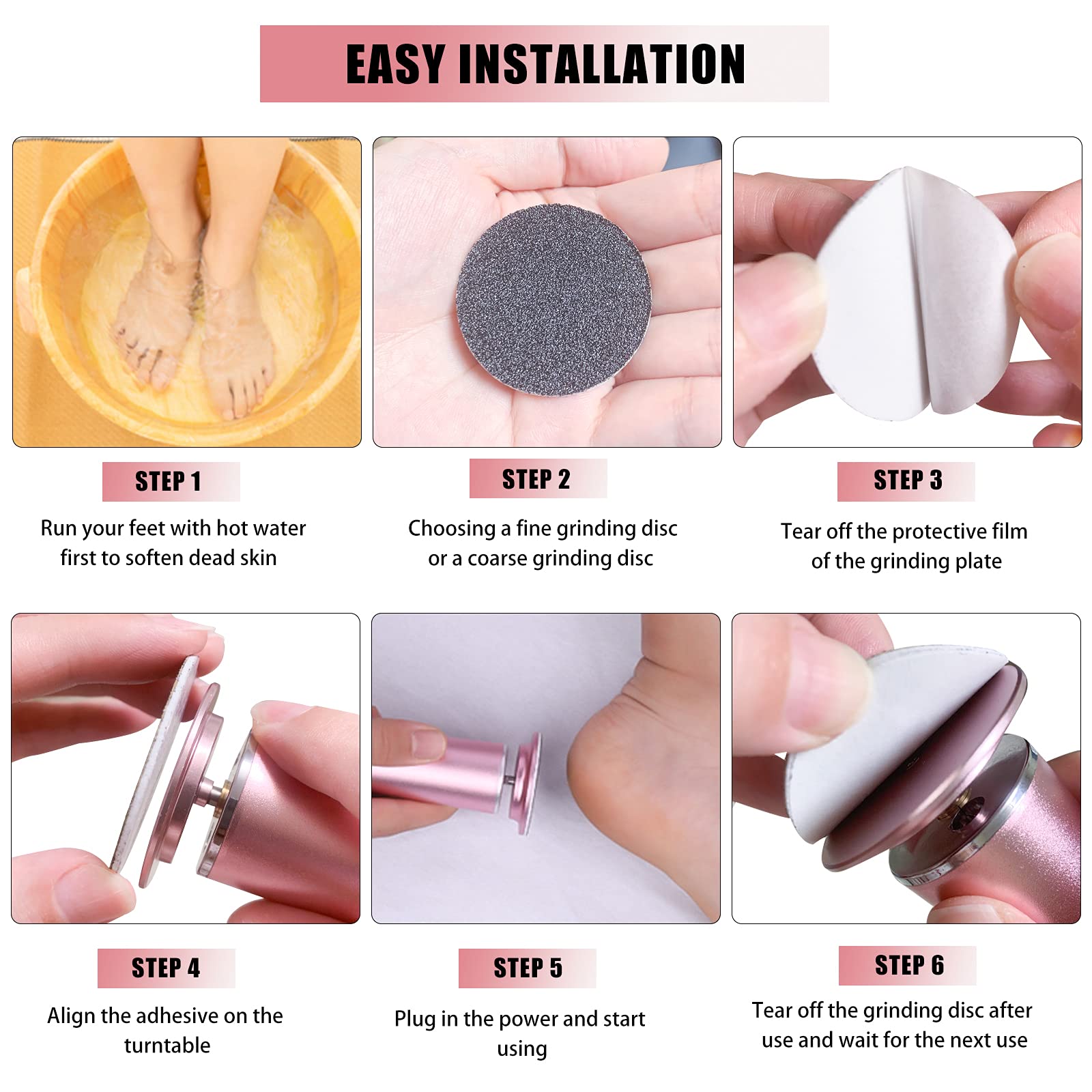 EASY INSTALLATION

STEP 1

Run your feet with hot water first to soften dead skin

STEP 2

Choosing a fine grinding disc or a coarse grinding disc

STEP 3

Tear off the protective film of the grinding plate

STEP 4

Align the adhesive on the turntable

STEP 5

Plug in the power and start using

STEP 6

Tear off the grinding disc after use and wait for the next use