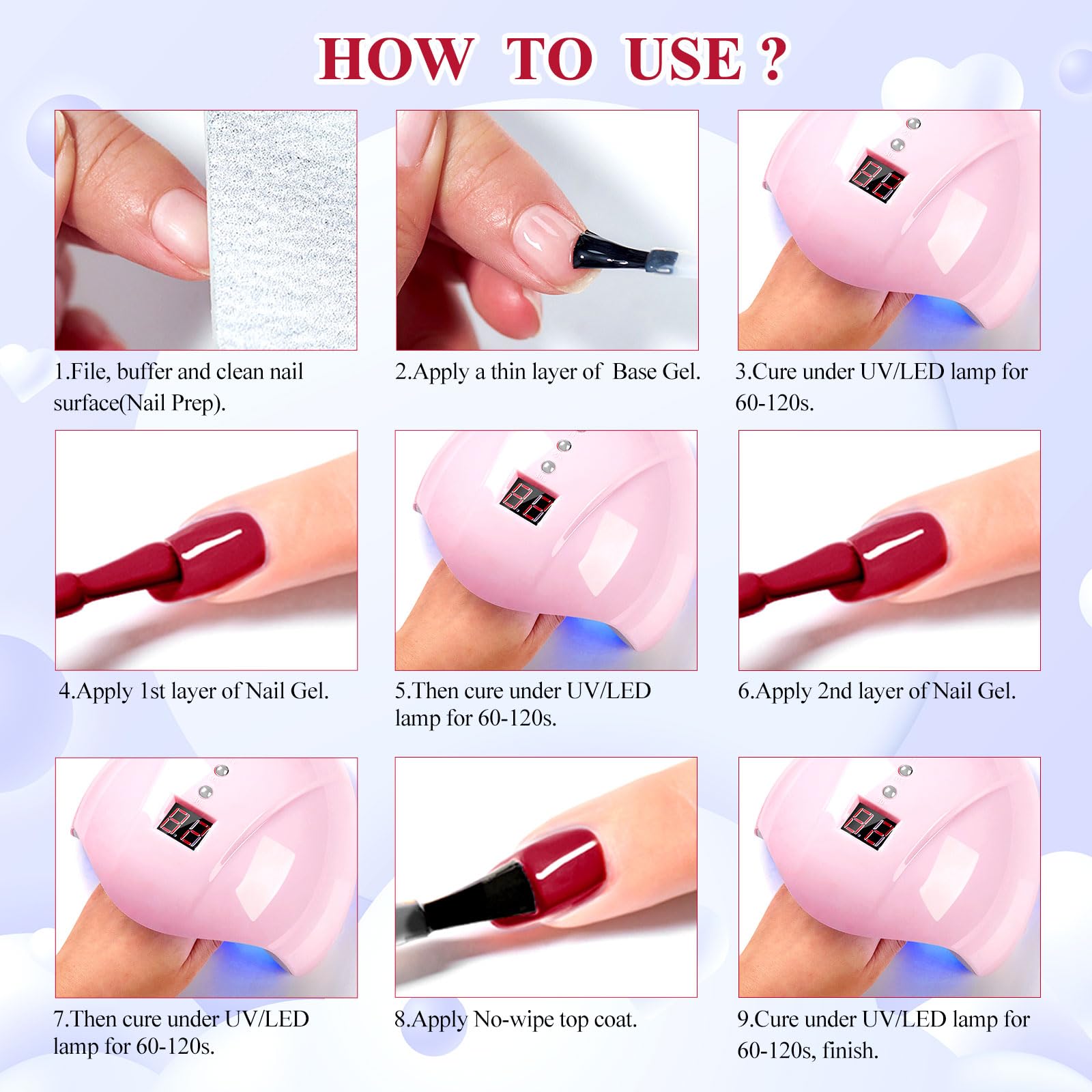 HOW TO USE ?

1.File, buffer and clean nail surface(Nail Prep).

2.Apply a thin layer of Base Gel.

3.Cure under UV/LED lamp for 60-120s.

4.Apply 1st layer of Nail Gel.

5.Then cure under UV/LED lamp for 60-120s.

6.Apply 2nd layer of Nail Gel.

7.Then cure under UV/LED lamp for 60-120s.

8.Apply No-wipe top coat.

9.Cure under UV/LED lamp for 60-120s, finish.