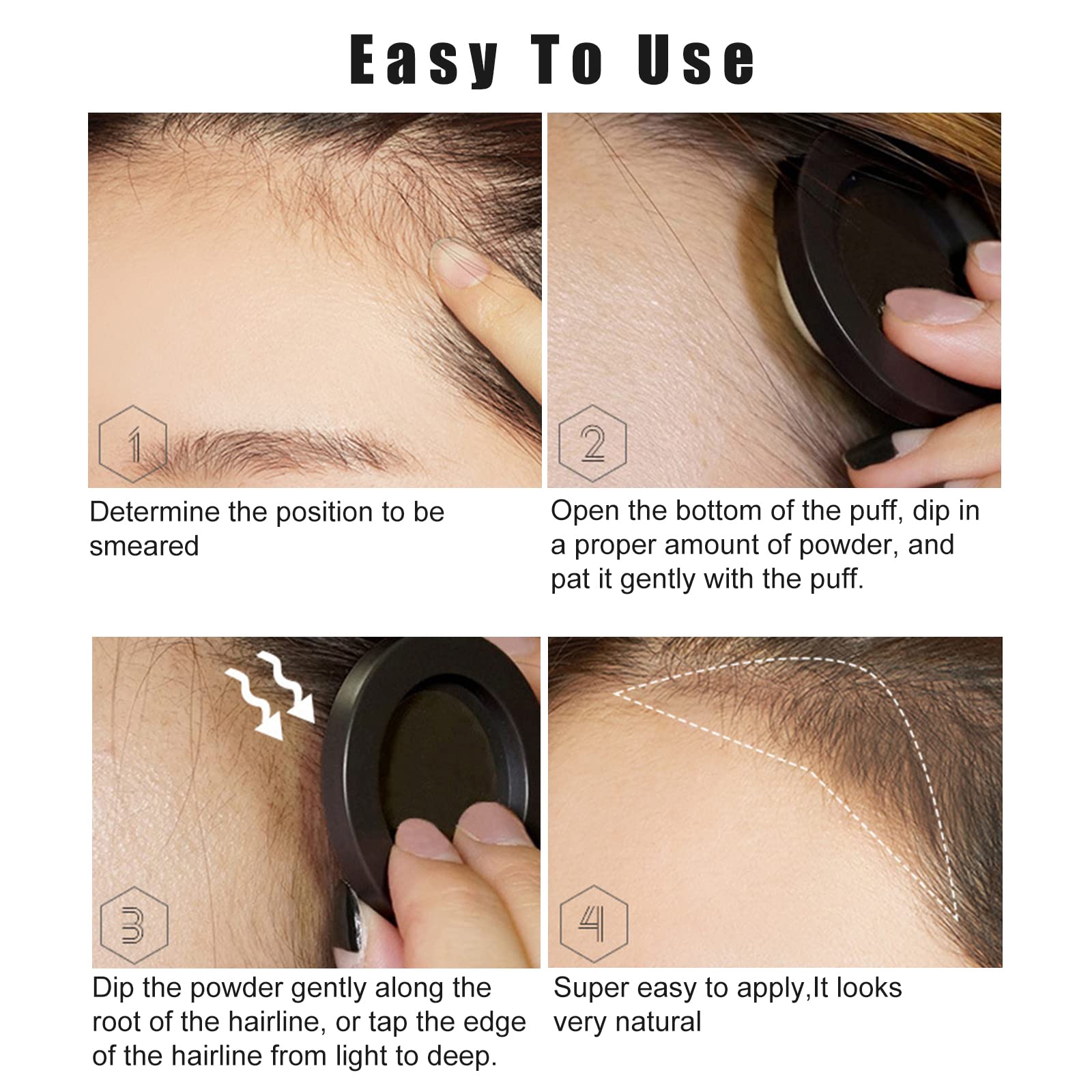 Easy To Use

1

Determine the position to be smeared

2

Open the bottom of the puff, dip in a proper amount of powder, and pat it gently with the puff.

3

Dip the powder gently along the root of the hairline, or tap the edge of the hairline from light to deep.

4

Super easy to apply,It looks very natural