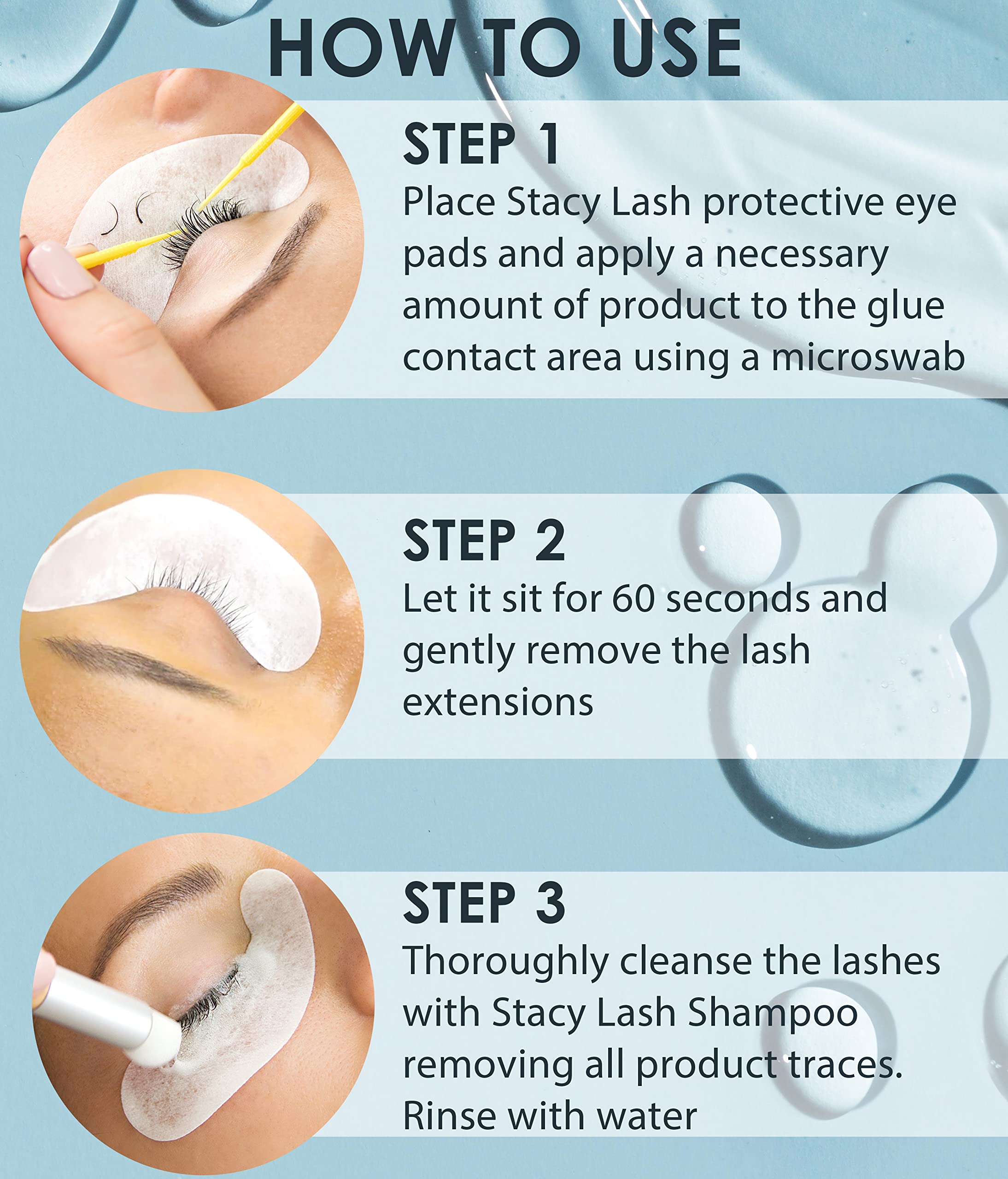 HOW TO USE

STEP 1
Place Stacy Lash protective eye pads and apply a necessary amount of product to the glue contact area using a microswab

STEP 2
Let it sit for 60 seconds and gently remove the lash extensions

STEP 3
Thoroughly cleanse the lashes with Stacy Lash Shampoo removing all product traces. Rinse with water