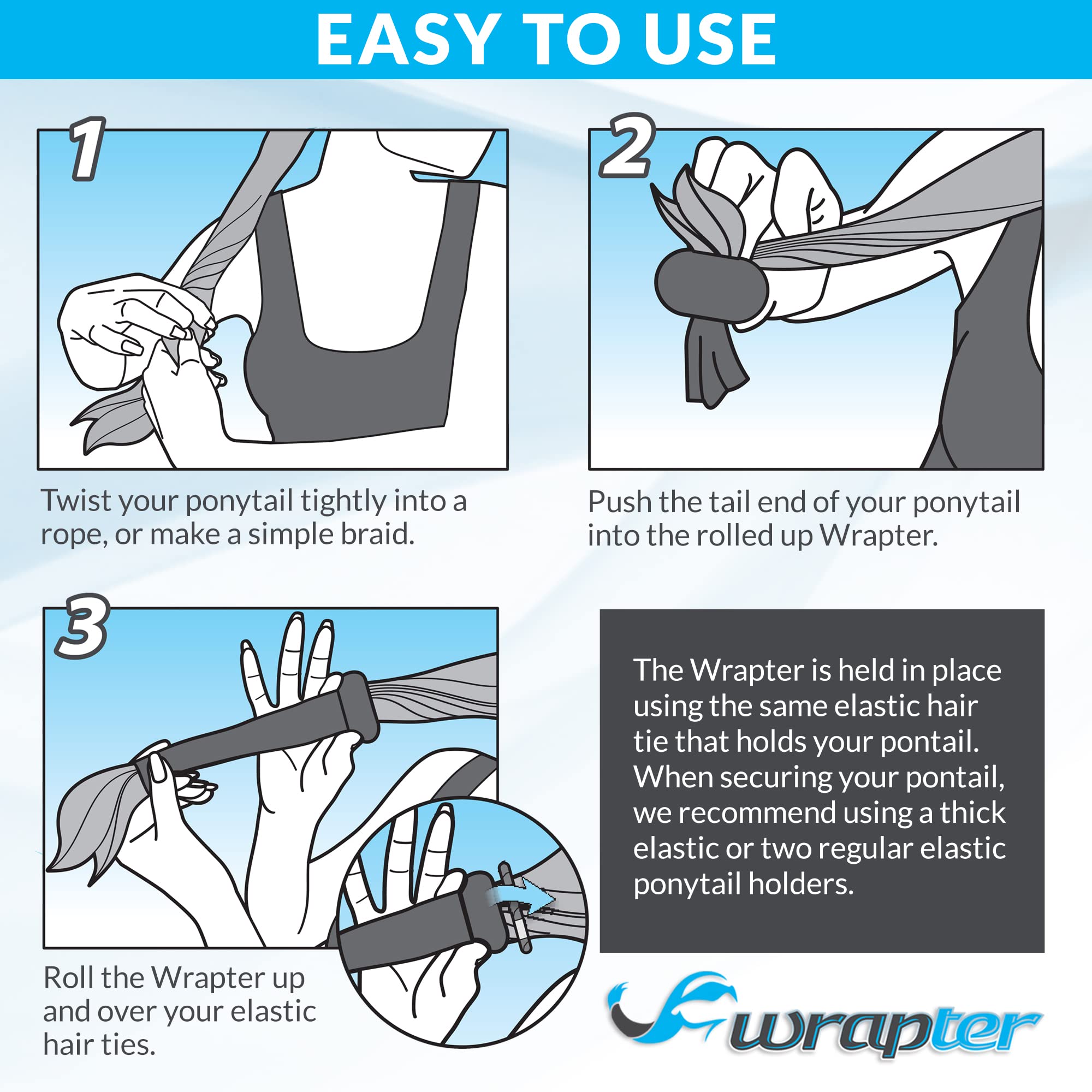 EASY TO USE

1

Twist your ponytail tightly into a rope, or make a simple braid.

2

Push the tail end of your ponytail into the rolled up Wrapter.

3

Roll the Wrapter up and over your elastic hair ties.

The Wrapter is held in place using the same elastic hair tie that holds your pontail. When securing your pontail, we recommend using a thick elastic or two regular elastic ponytail holders.

wrapter