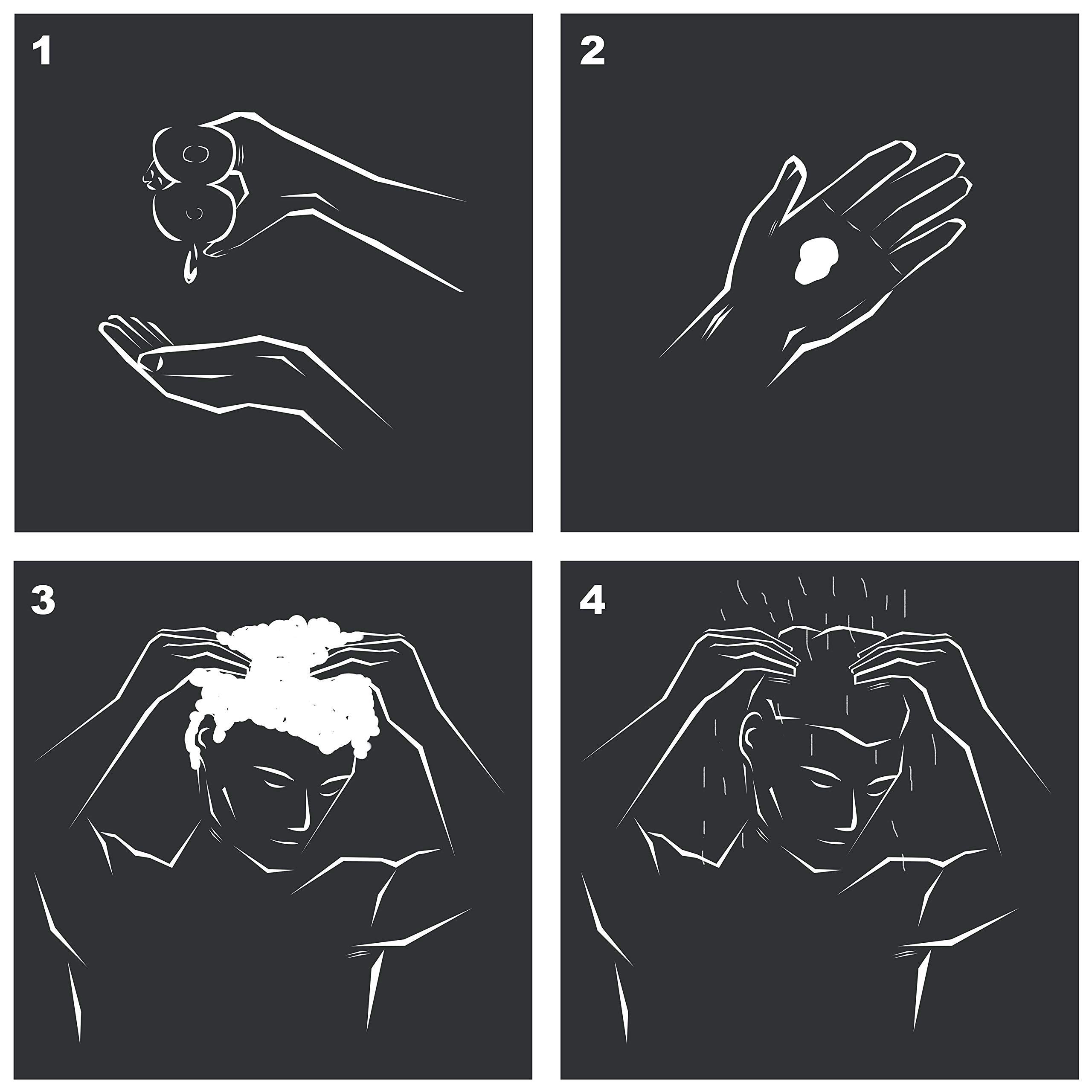 1

2

3

4