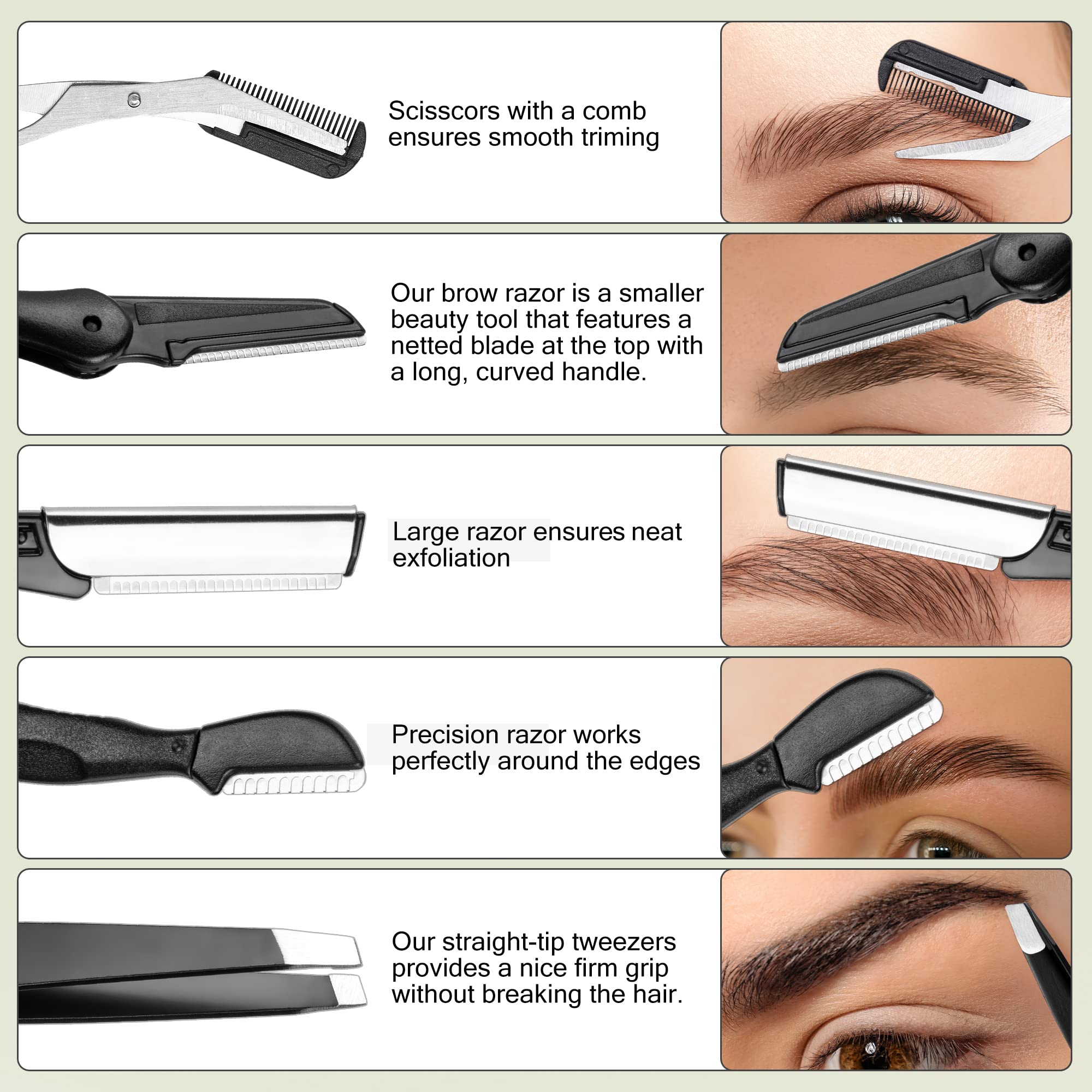 Scisscors with a comb ensures smooth triming

Our brow razor is a smaller beauty tool that features a netted blade at the top with a long, curved handle.

Large razor ensures neat exfoliation

Precision razor works perfectly around the edges

Our straight-tip tweezers provides a nice firm grip without breaking the hair.