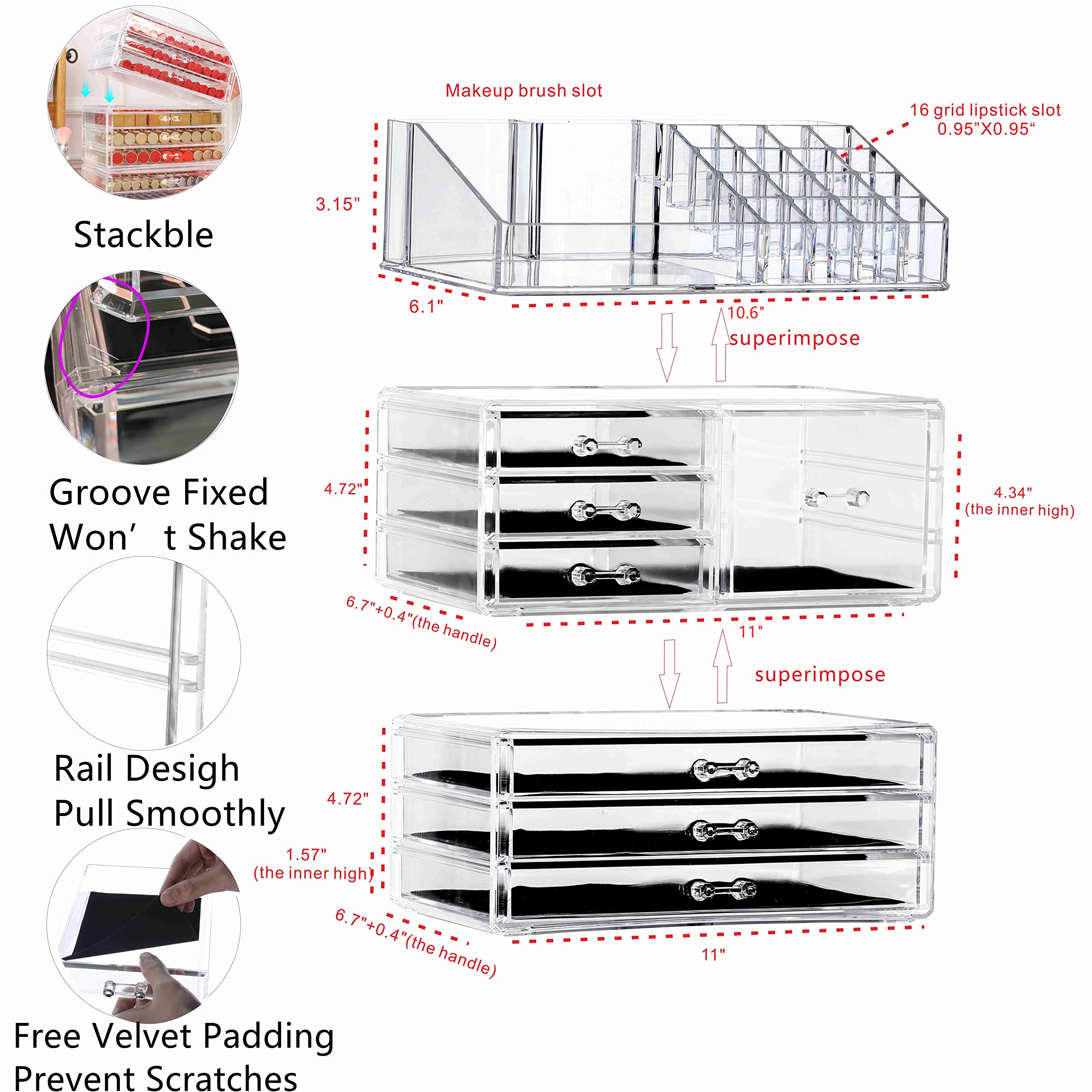 Stackble

Groove Fixed
Won’ t Shake

Rail Desigh
Pull Smoothly

Free Velvet Padding
Prevent Scratches

Makeup brush slot

16 grid lipstick slot
0.95”X0.95“

3.15"

6.1"

10.6"

superimpose

4.72"

4.34"
(the inner high)

6.7"+0.4"(the handle)

11"

superimpose

4.72"

1.57"
(the inner high)

6.7"+0.4"(the handle)

11"