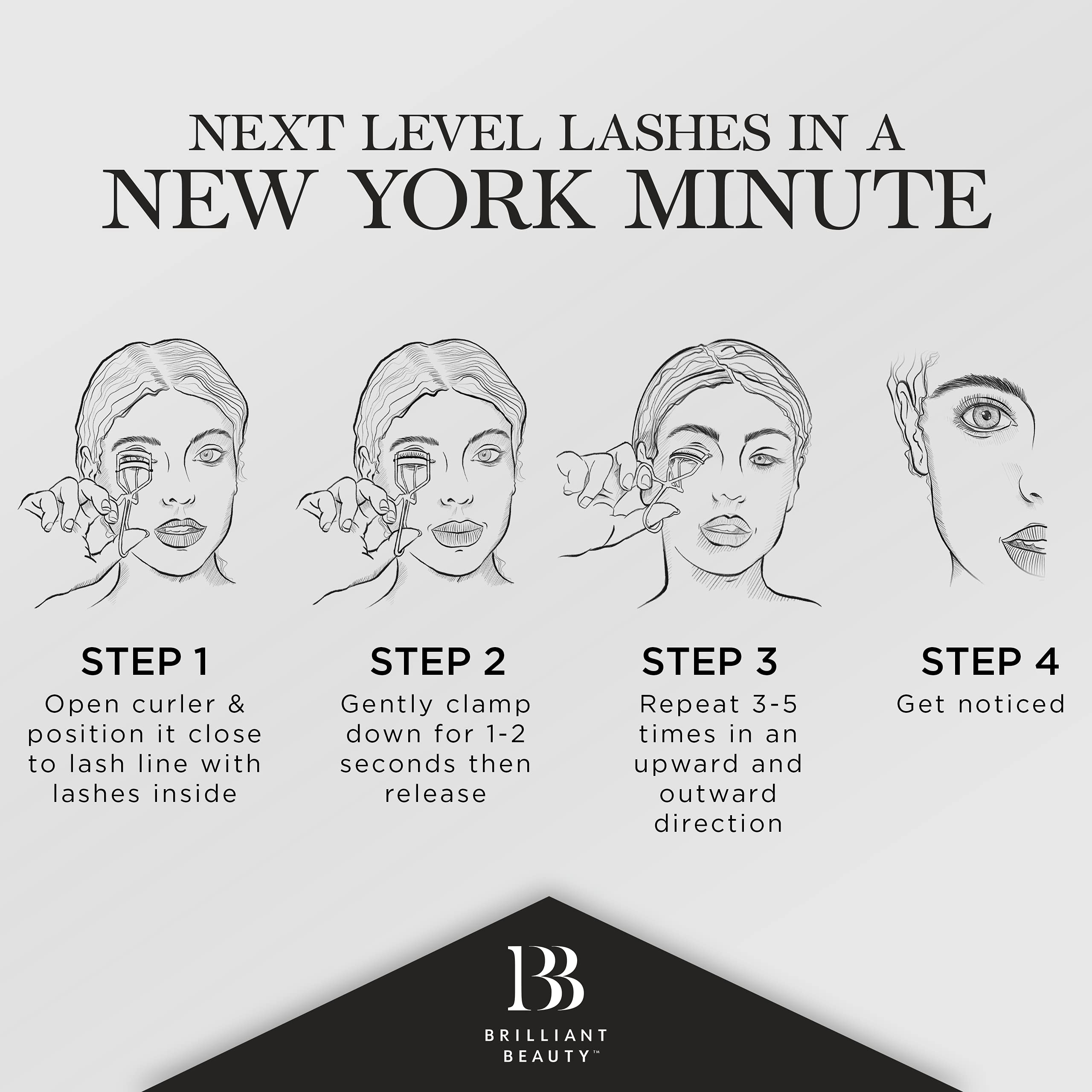 NEXT LEVEL LASHES IN A
NEW YORK MINUTE

STEP 1
Open curler & position it close to lash line with lashes inside

STEP 2
Gently clamp down for 1-2 seconds then release

STEP 3
Repeat 3-5 times in an upward and outward direction

STEP 4
Get noticed

BB
BRILLIANT
BEAUTY™